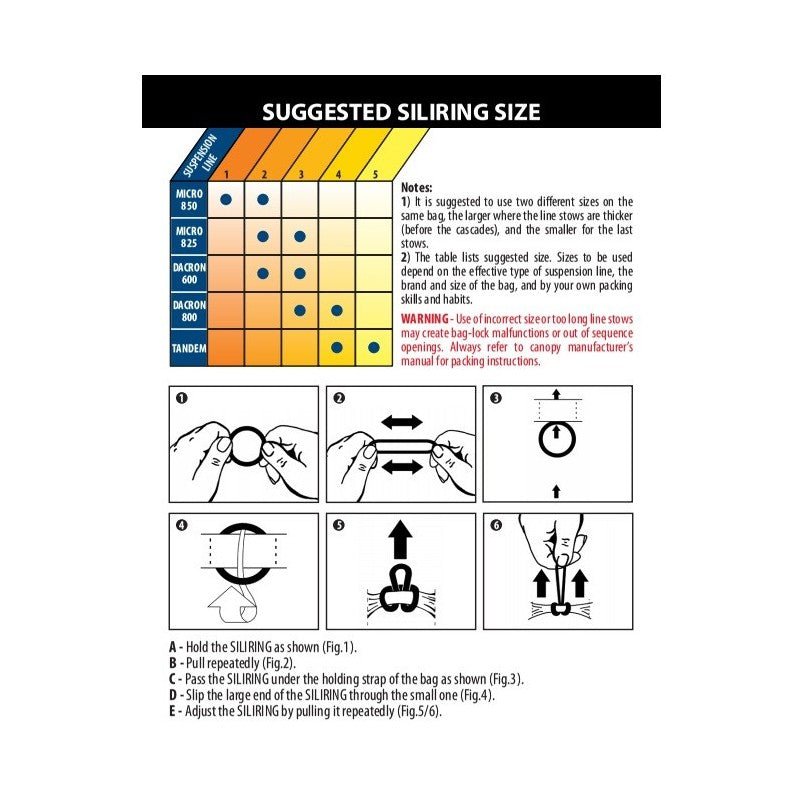 SUGGESTED SILIRING SIZE

| SUSPENSION LINE | 1 | 2 | 3 | 4 | 5 |
|---|---|---|---|---|---|
| MICRO 850 | ● | ● | | | |
| MICRO 825 | | ● | ● | | |
| DACRON 600 | | ● | ● | | |
| DACRON 800 | | | ● | ● | |
| TANDEM | | | | ● | ● |

Notes:
1) It is suggested to use two different sizes on the same bag, the larger where the line stows are thicker (before the cascades), and the smaller for the last stows.
2) The table lists suggested size. Sizes to be used depend on the effective type of suspension line, the brand and size of the bag, and by your own packing skills and habits.
WARNING - Use of incorrect size or too long line stows may create bag-lock malfunctions or out of sequence openings. Always refer to canopy manufacturer's manual for packing instructions.

1

2

3

4

5

6

A - Hold the SILIRING as shown (Fig.1).
B - Pull repeatedly (Fig.2).
C - Pass the SILIRING under the holding strap of the bag as shown (Fig.3).
D - Slip the large end of the SILIRING through the small one (Fig.4).
E - Adjust the SILIRING by pulling it repeatedly (Fig.5/6).