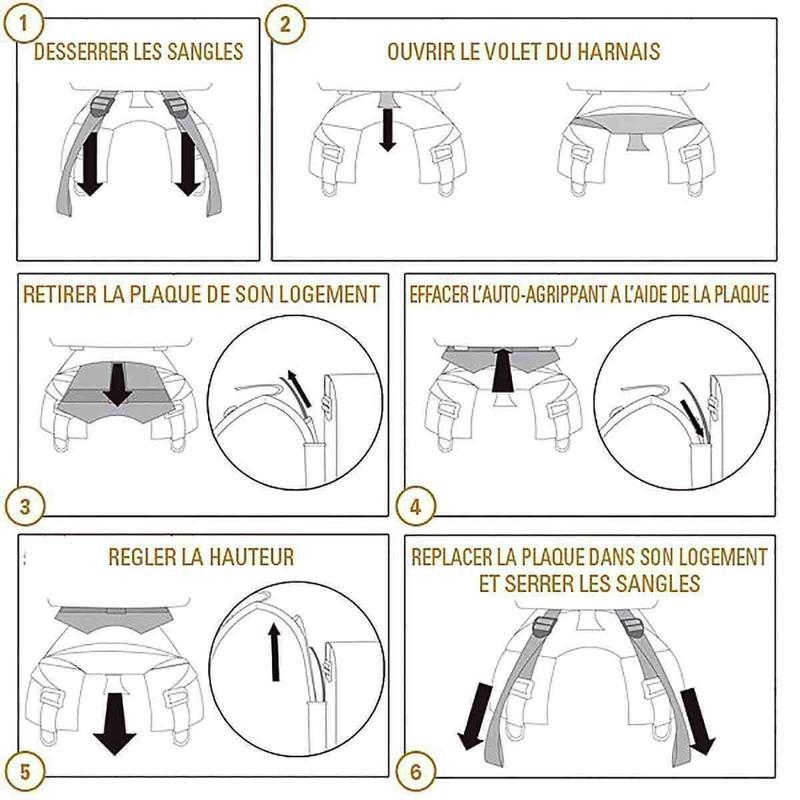 1
DESSERRER LES SANGLES

2
OUVRIR LE VOLET DU HARNAIS

RETIRER LA PLAQUE DE SON LOGEMENT
3

EFFACER L'AUTO-AGRIPPANT A L'AIDE DE LA PLAQUE
4

REGLER LA HAUTEUR
5

REPLACER LA PLAQUE DANS SON LOGEMENT ET SERRER LES SANGLES
6